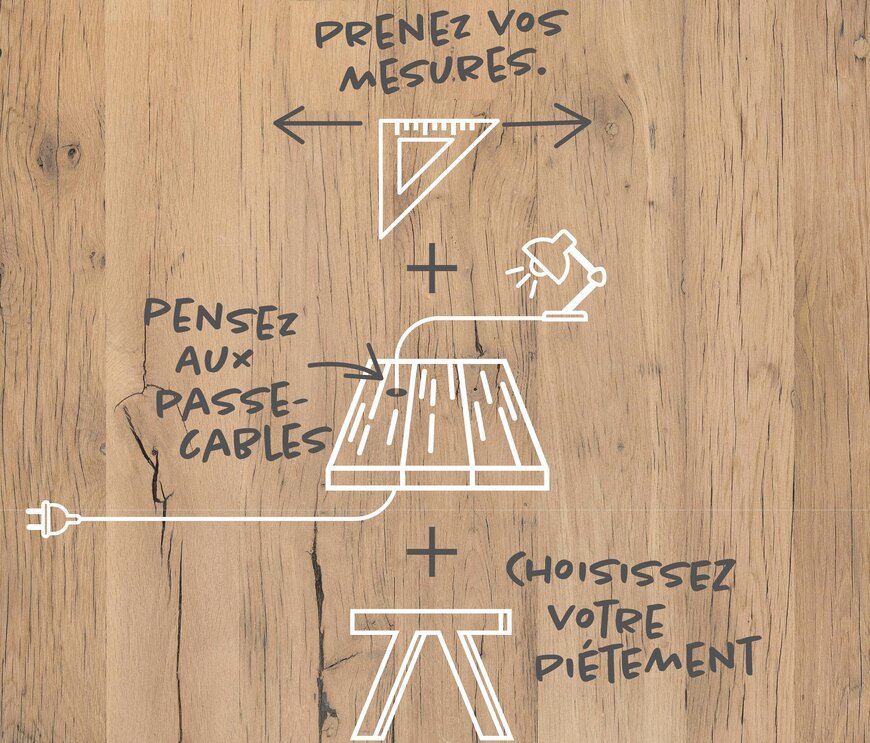 PRENEZ VOS MESURES.

+

PENSEZ AUX PASSE-CABLES

+

CHOISISSEZ VOTRE PIÉTEMENT